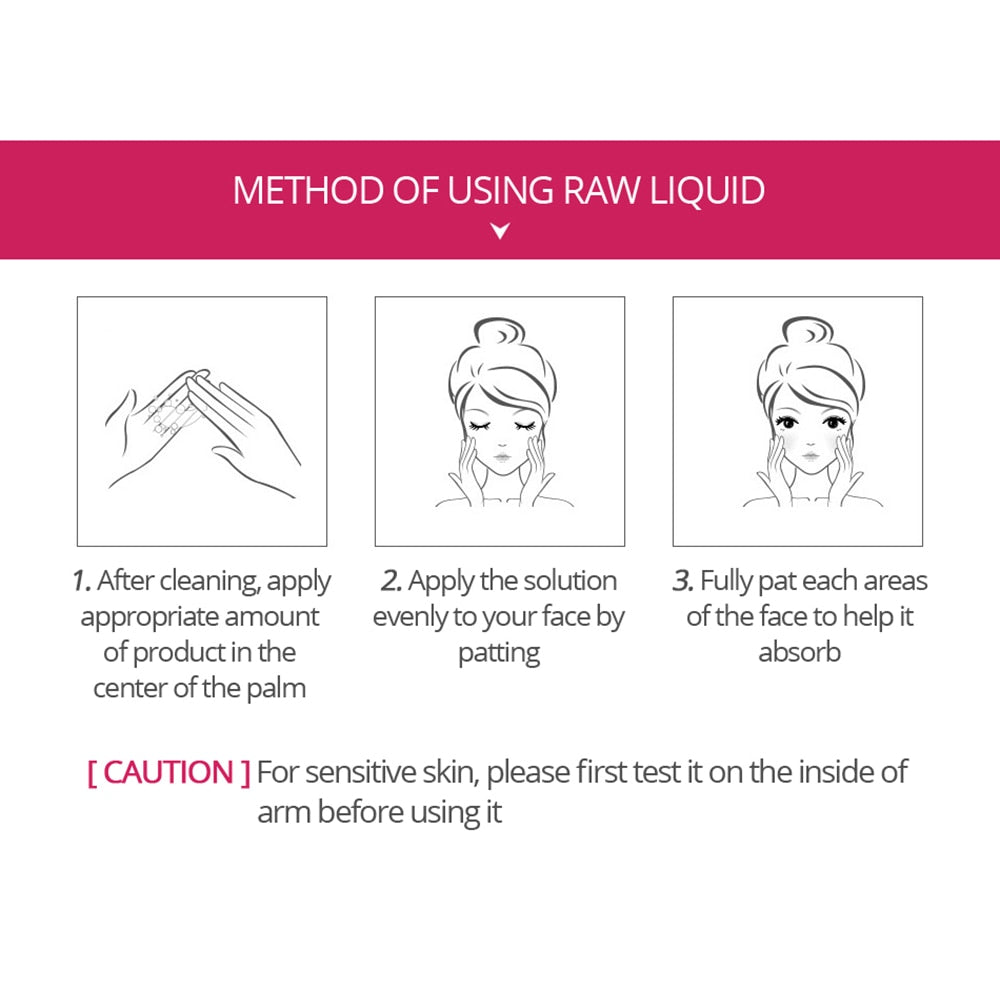 METHOD OF USING RAW LIQUID

1. After cleaning, apply appropriate amount of product in the center of the palm

2. Apply the solution evenly to your face by patting

3. Fully pat each areas of the face to help it absorb

[ CAUTION ] For sensitive skin, please first test it on the inside of arm before using it