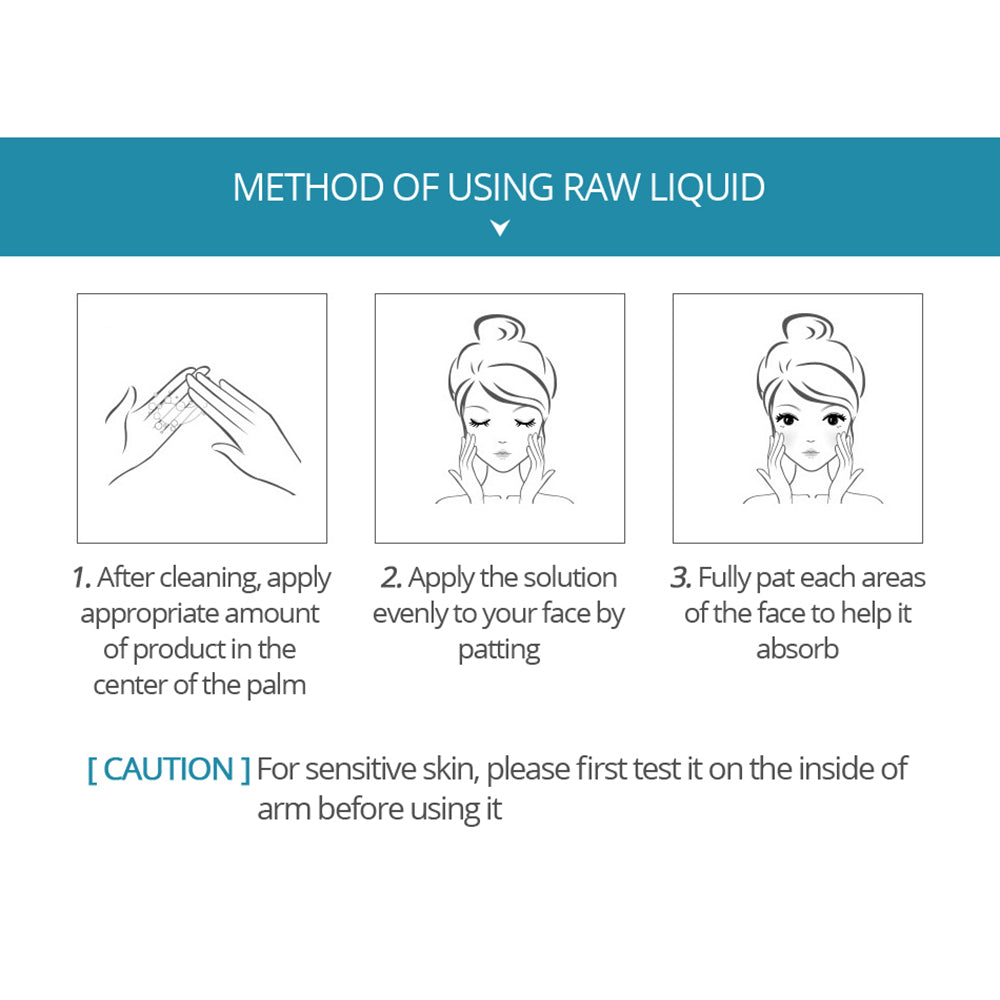 METHOD OF USING RAW LIQUID

1. After cleaning, apply appropriate amount of product in the center of the palm

2. Apply the solution evenly to your face by patting

3. Fully pat each areas of the face to help it absorb

[ CAUTION ] For sensitive skin, please first test it on the inside of arm before using it